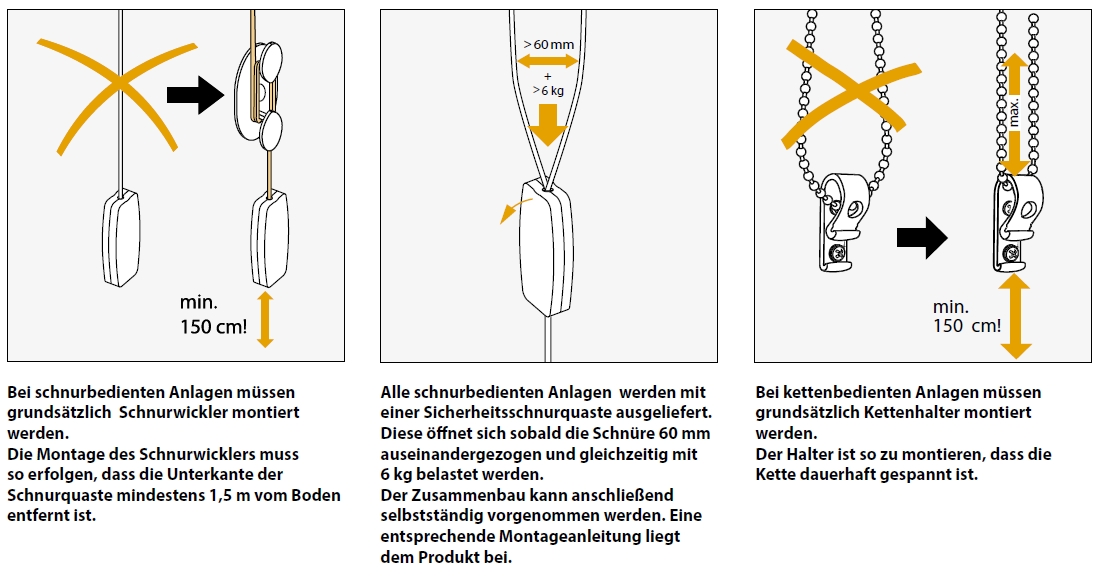 min.
150 cm!

Bei schnurbedienten Anlagen müssen grundsätzlich Schnurwickler montiert werden.
Die Montage des Schnurwicklers muss so erfolgen, dass die Unterkante der Schnurquaste mindestens 1,5 m vom Boden entfernt ist.

> 60 mm
+
> 6 kg

Alle schnurbedienten Anlagen werden mit einer Sicherheitsschnurquaste ausgeliefert. Diese öffnet sich sobald die Schnüre 60 mm auseinandergezogen und gleichzeitig mit 6 kg belastet werden.
Der Zusammenbau kann anschließend selbstständig vorgenommen werden. Eine entsprechende Montageanleitung liegt dem Produkt bei.

max.

min.
150 cm!

Bei kettenbedienten Anlagen müssen grundsätzlich Kettenhalter montiert werden.
Der Halter ist so zu montieren, dass die Kette dauerhaft gespannt ist.