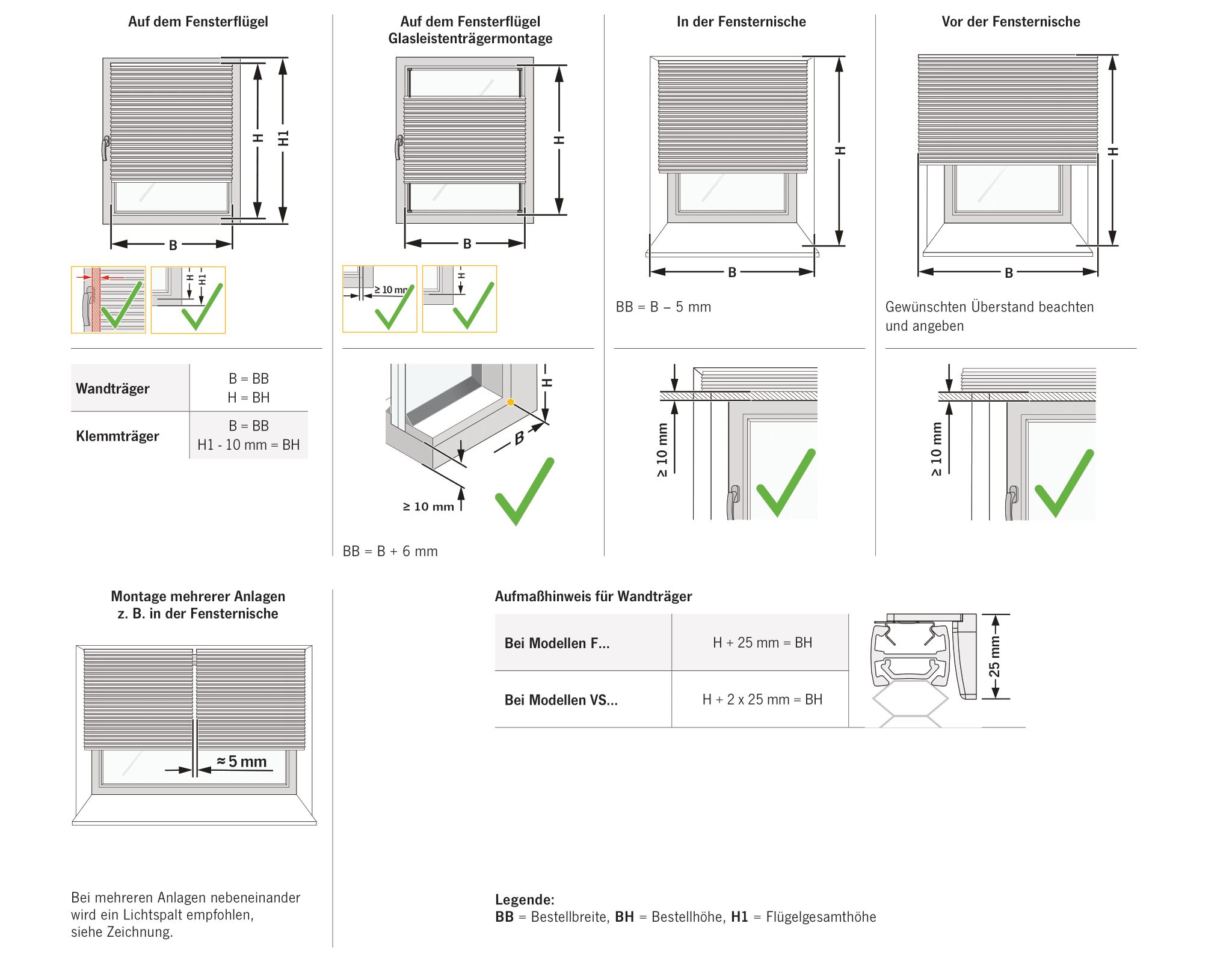 Auf dem Fensterflügel

H H1

B

H H1

| Wandträger | B = BB H = BH |
|---|---|
| Klemmträger | B = BB H1 - 10 mm = BH |

Auf dem Fensterflügel Glasleistenträgermontage

H

B

≥ 10 mm H

H

B

≥ 10 mm

BB = B + 6 mm

In der Fensternische

H

B

BB = B – 5 mm

≥ 10 mm

Vor der Fensternische

H

B

Gewünschten Überstand beachten und angeben

≥ 10 mm

Montage mehrerer Anlagen z. B. in der Fensternische

≈ 5 mm

Bei mehreren Anlagen nebeneinander wird ein Lichtspalt empfohlen, siehe Zeichnung.

Aufmaßhinweis für Wandträger

| Bei Modellen F... | H + 25 mm = BH |
|---|---|
| Bei Modellen VS... | H + 2 x 25 mm = BH |

25 mm

Legende:
**BB** = Bestellbreite, **BH** = Bestellhöhe, **H1** = Flügelgesamthöhe